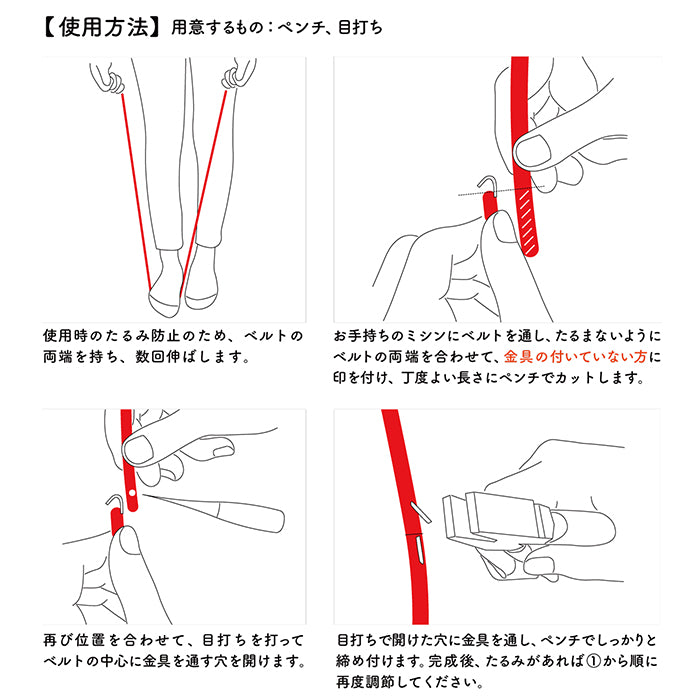 【使用方法】用意するもの：ペンチ、目打ち

使用時のたるみ防止のため、ベルトの両端を持ち、数回伸ばします。

お手持ちのミシンにベルトを通し、たるまないようにベルトの両端を合わせて、金具の付いていない方に印を付け、丁度よい長さにペンチでカットします。

再び位置を合わせて、目打ちを打ってベルトの中心に金具を通す穴を開けます。

目打ちで開けた穴に金具を通し、ペンチでしっかりと締め付けます。完成後、たるみがあれば①から順に再度調節してください。